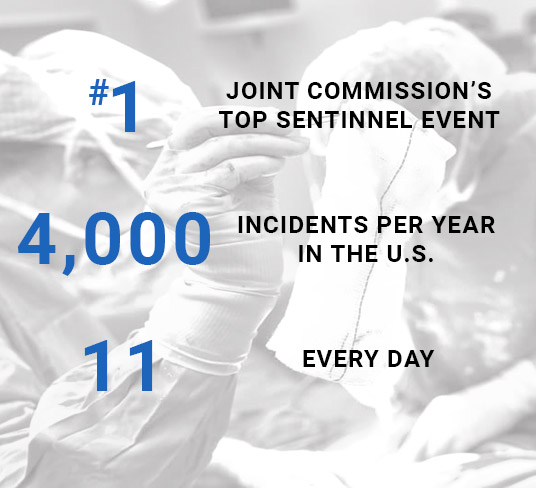 #1

JOINT COMMISSION'S TOP SENTINNEL EVENT

4,000

INCIDENTS PER YEAR IN THE U.S.

11

EVERY DAY